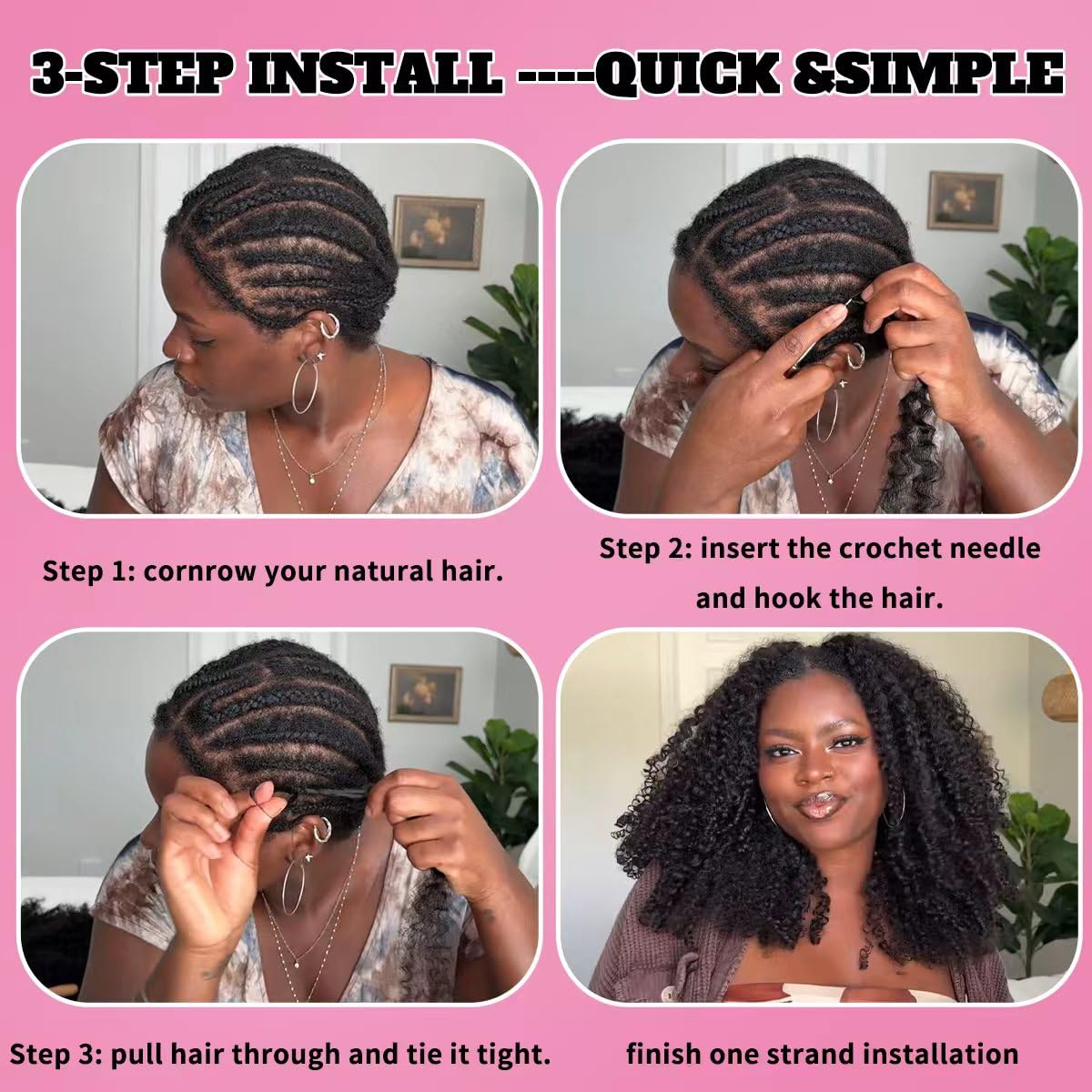 3-STEP INSTALL ----QUICK &SIMPLE

Step 1: cornrow your natural hair.

Step 2: insert the crochet needle and hook the hair.

Step 3: pull hair through and tie it tight.

finish one strand installation