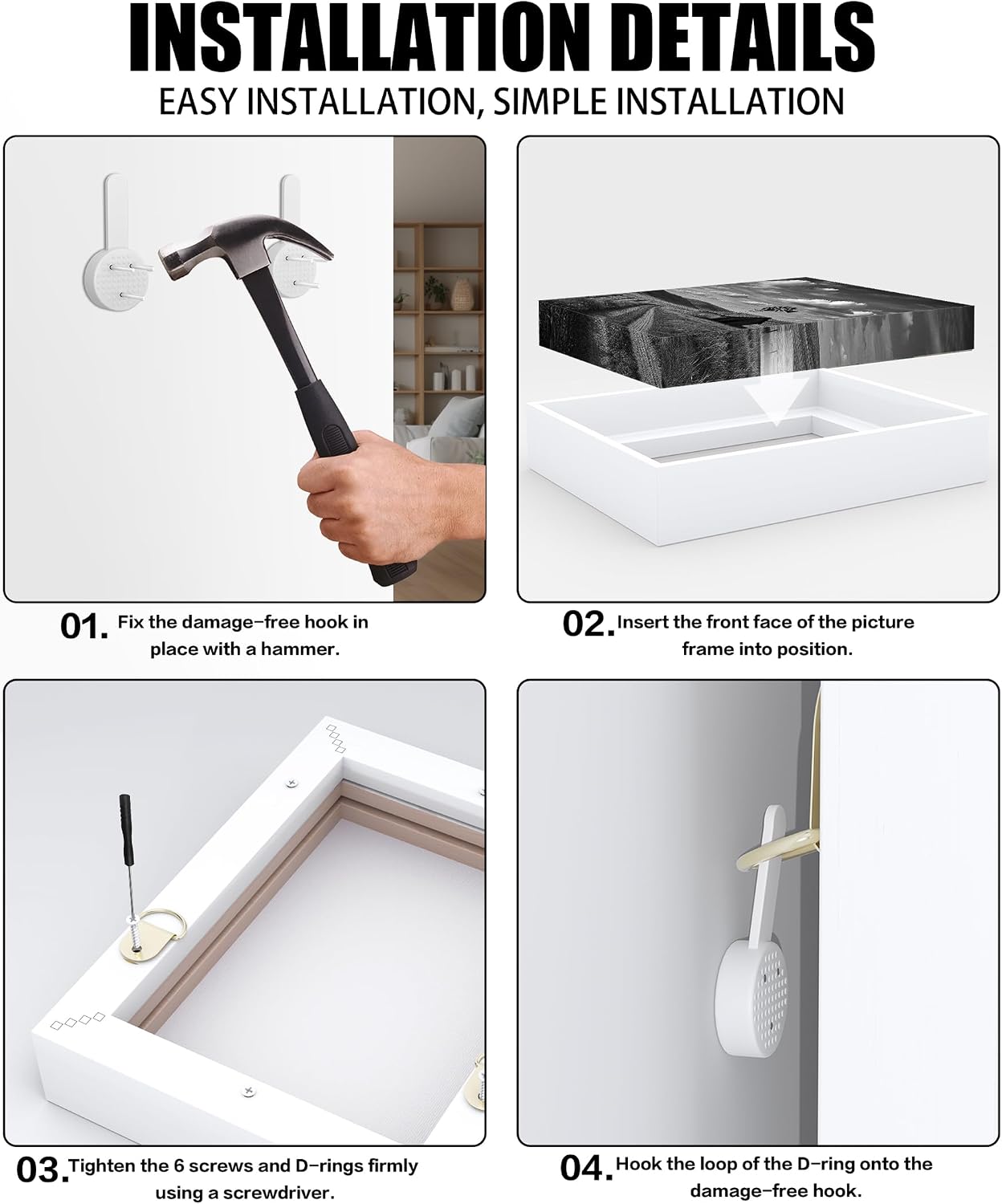 INSTALLATION DETAILS

EASY INSTALLATION, SIMPLE INSTALLATION

01. Fix the damage-free hook in place with a hammer.

02. Insert the front face of the picture frame into position.

03. Tighten the 6 screws and D-rings firmly using a screwdriver.

04. Hook the loop of the D-ring onto the damage-free hook.