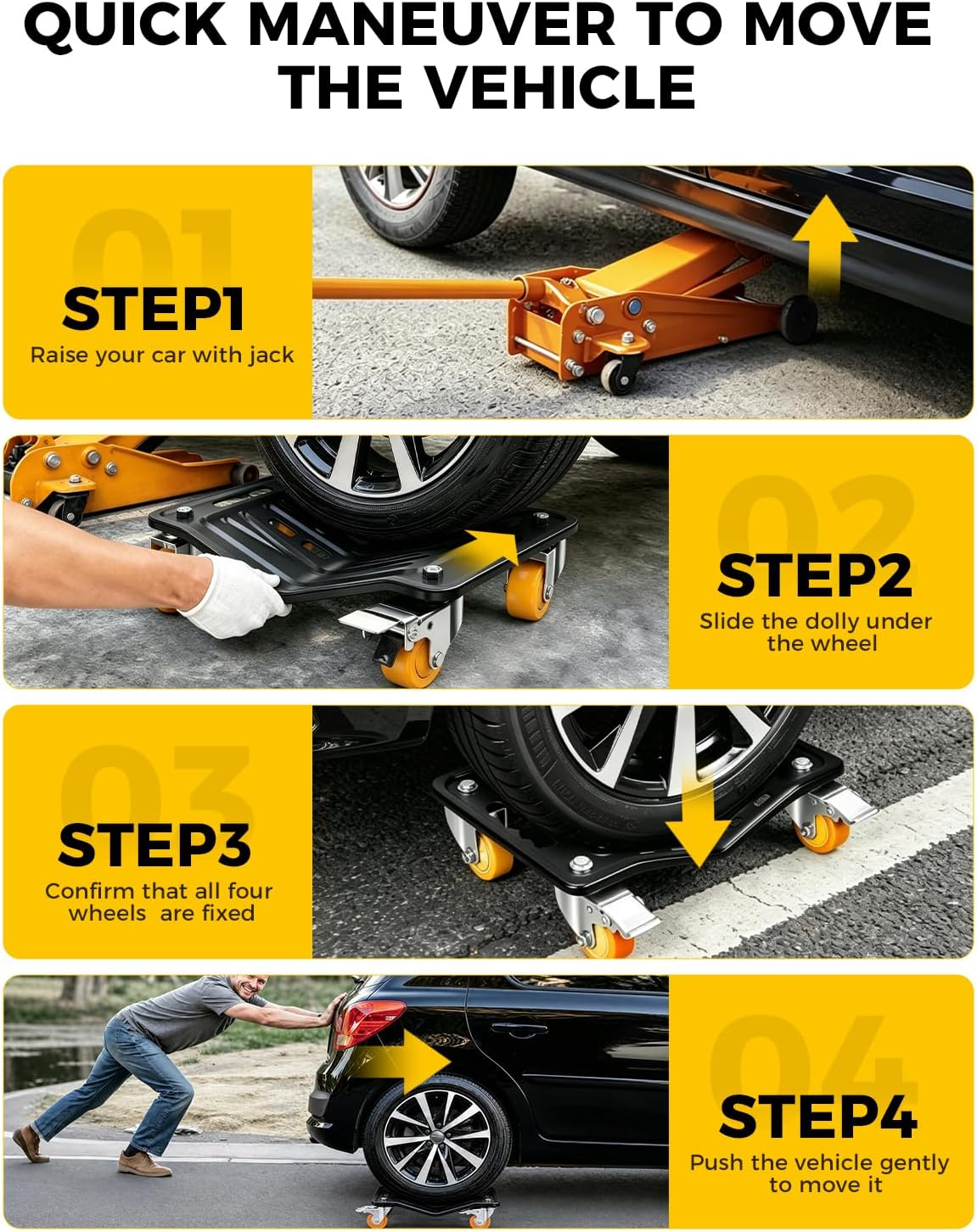 QUICK MANEUVER TO MOVE THE VEHICLE

01
STEP1
Raise your car with jack

02
STEP2
Slide the dolly under the wheel

03
STEP3
Confirm that all four wheels are fixed

04
STEP4
Push the vehicle gently to move it