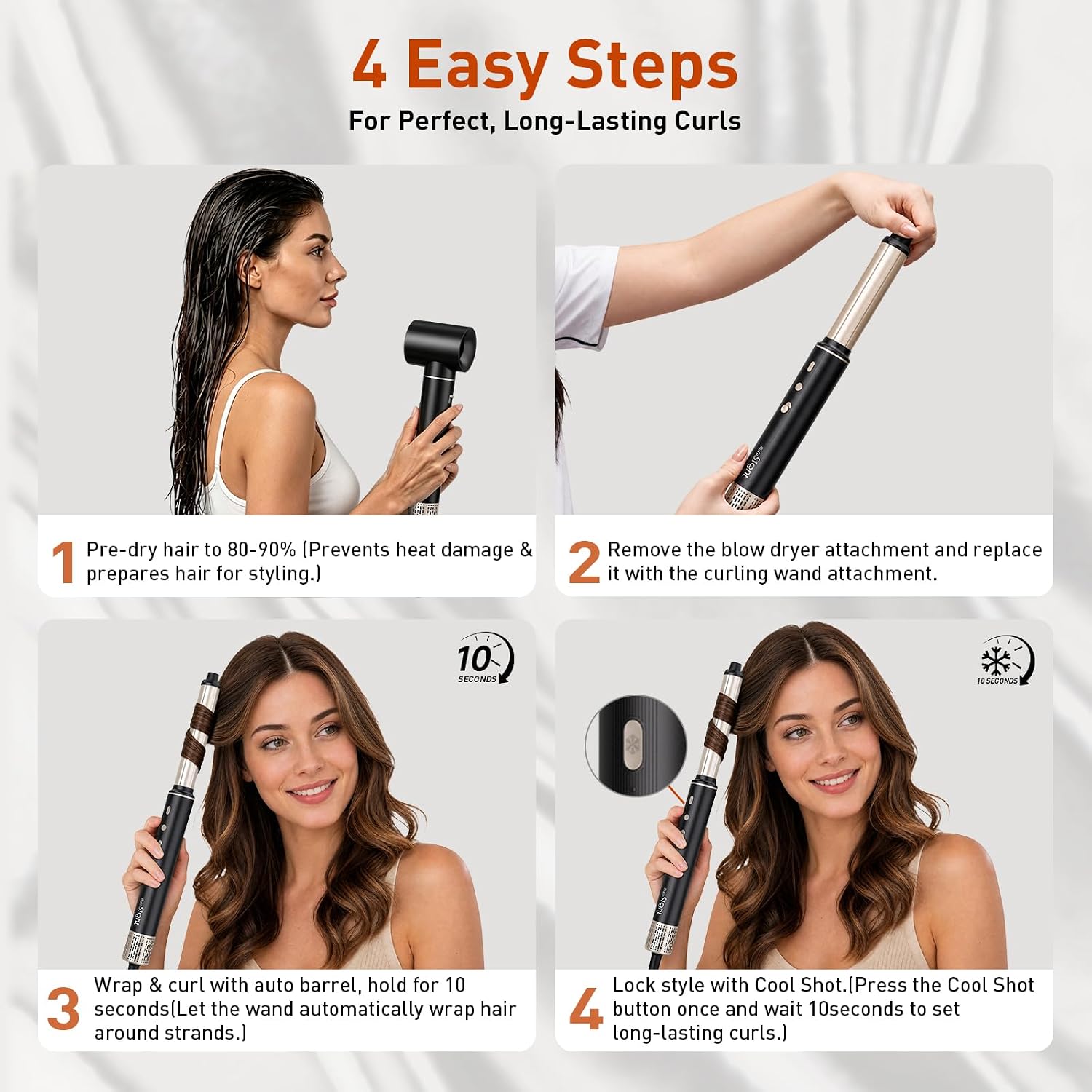 4 Easy Steps

For Perfect, Long-Lasting Curls

1 Pre-dry hair to 80-90% (Prevents heat damage & prepares hair for styling.)

2 Remove the blow dryer attachment and replace it with the curling wand attachment.

10 SECONDS

3 Wrap & curl with auto barrel, hold for 10 seconds(Let the wand automatically wrap hair around strands.)

10 SECONDS

4 Lock style with Cool Shot.(Press the Cool Shot button once and wait 10seconds to set long-lasting curls.)