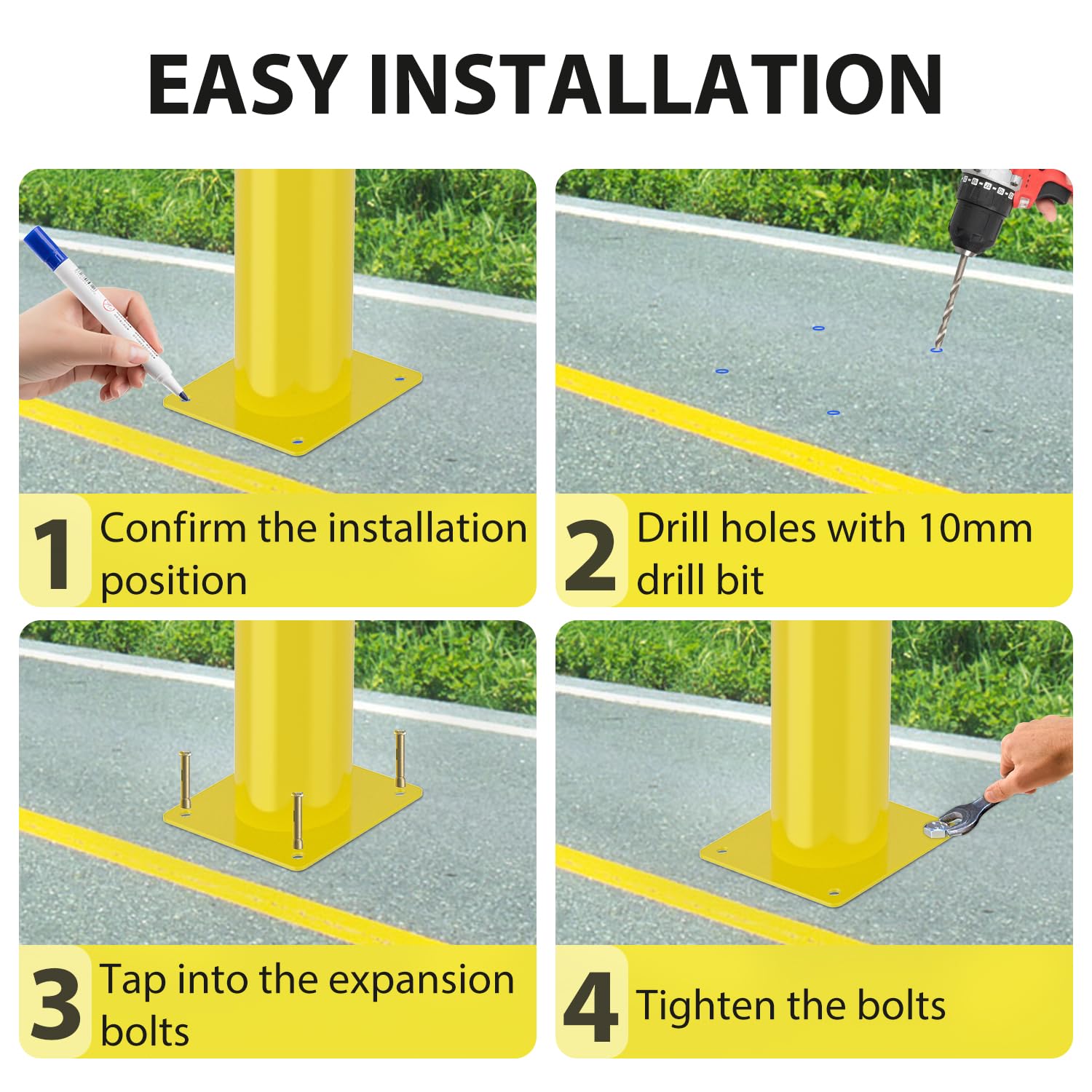 EASY INSTALLATION

1 Confirm the installation position

2 Drill holes with 10mm drill bit

3 Tap into the expansion bolts

4 Tighten the bolts