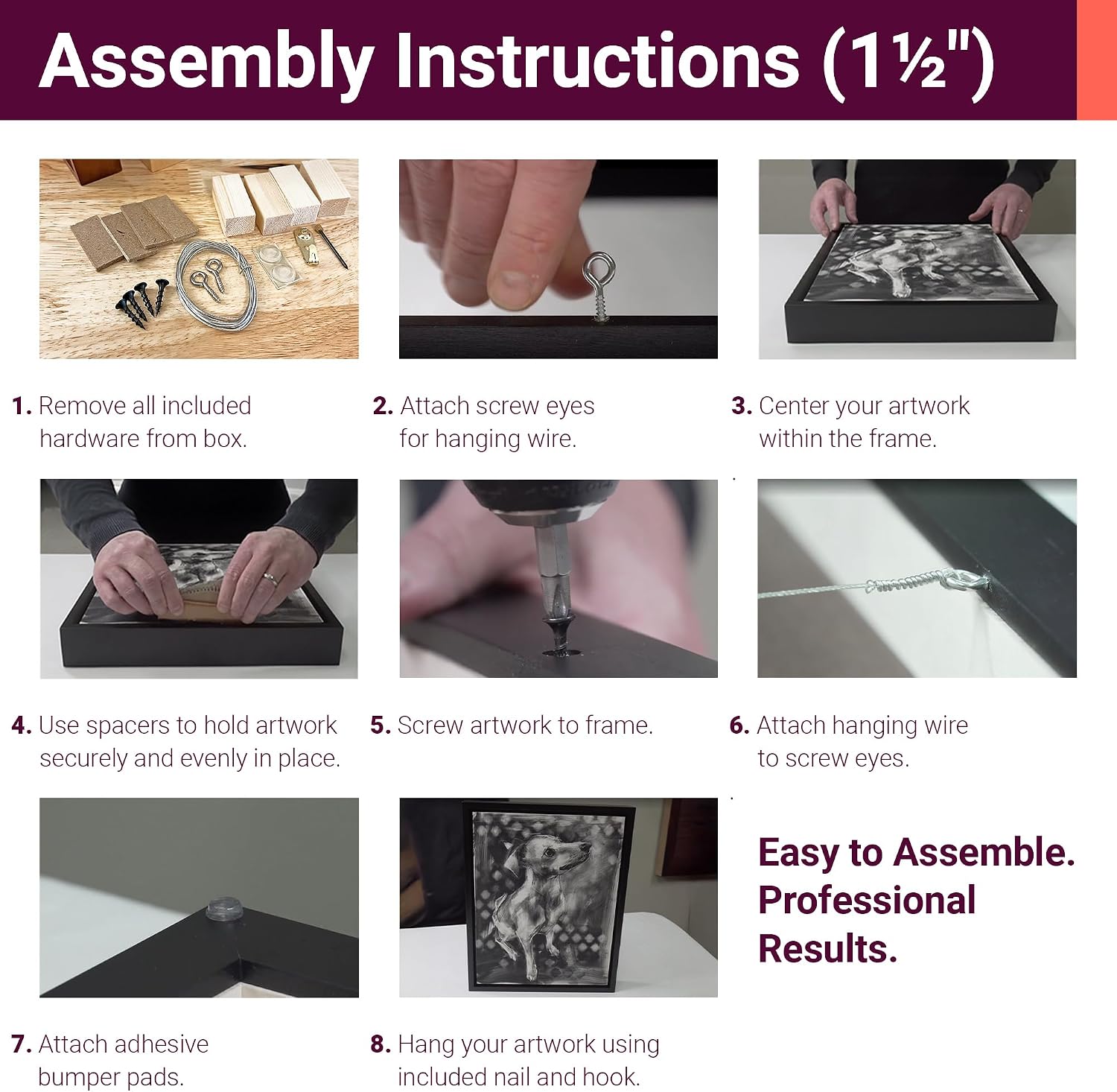 Assembly Instructions (1½")

1. Remove all included hardware from box.

2. Attach screw eyes for hanging wire.

3. Center your artwork within the frame.

4. Use spacers to hold artwork securely and evenly in place.

5. Screw artwork to frame.

6. Attach hanging wire to screw eyes.

7. Attach adhesive bumper pads.

8. Hang your artwork using included nail and hook.

Easy to Assemble. Professional Results.